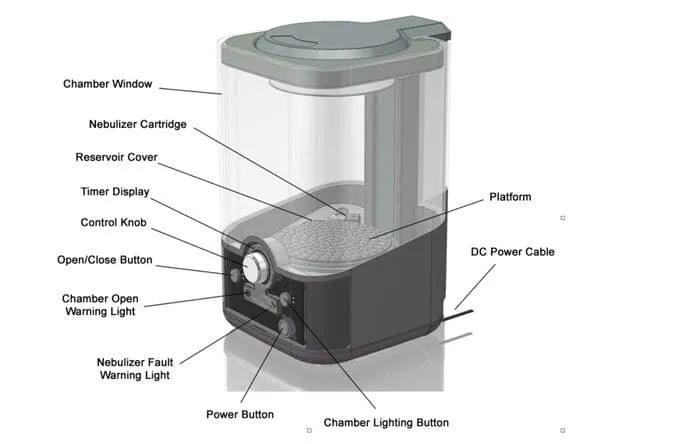 Chamber Window

Nebulizer Cartridge

Reservoir Cover

Timer Display

Control Knob

Open/Close Button

Chamber Open Warning Light

Nebulizer Fault Warning Light

Power Button

Chamber Lighting Button

Platform

DC Power Cable