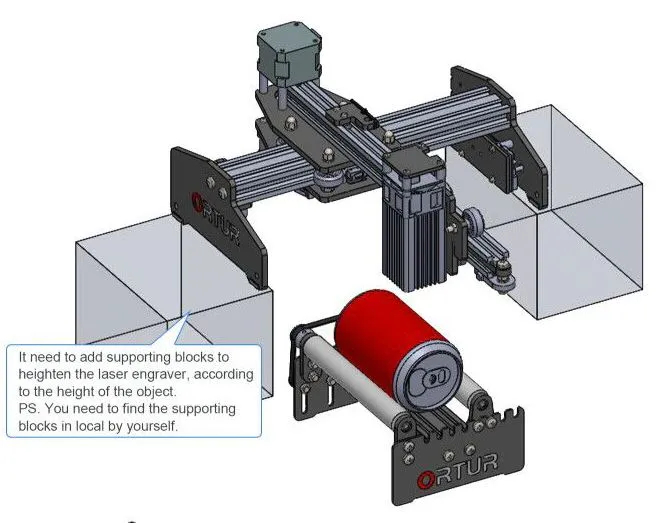 ORTUR

It need to add supporting blocks to heighten the laser engraver, according to the height of the object.
PS. You need to find the supporting blocks in local by yourself.

ORTUR