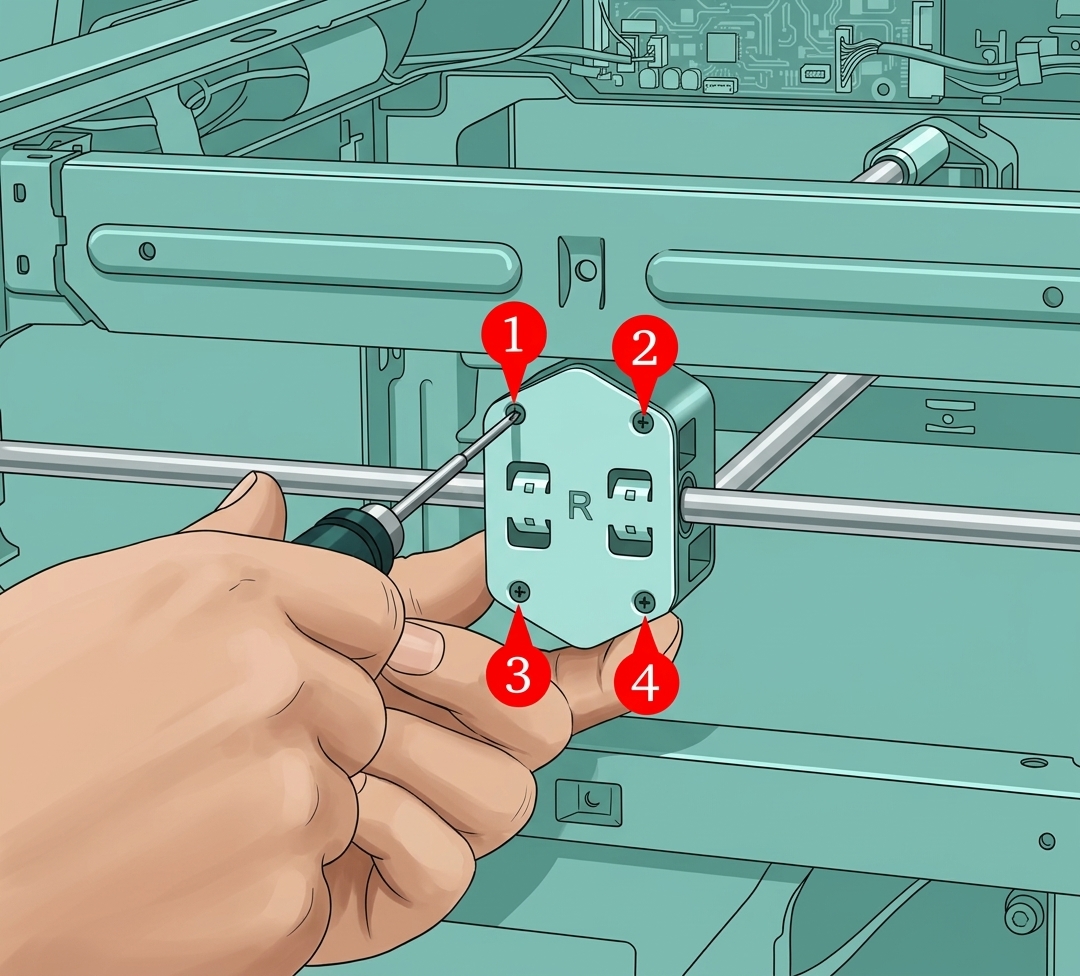 1
2
R
3
4