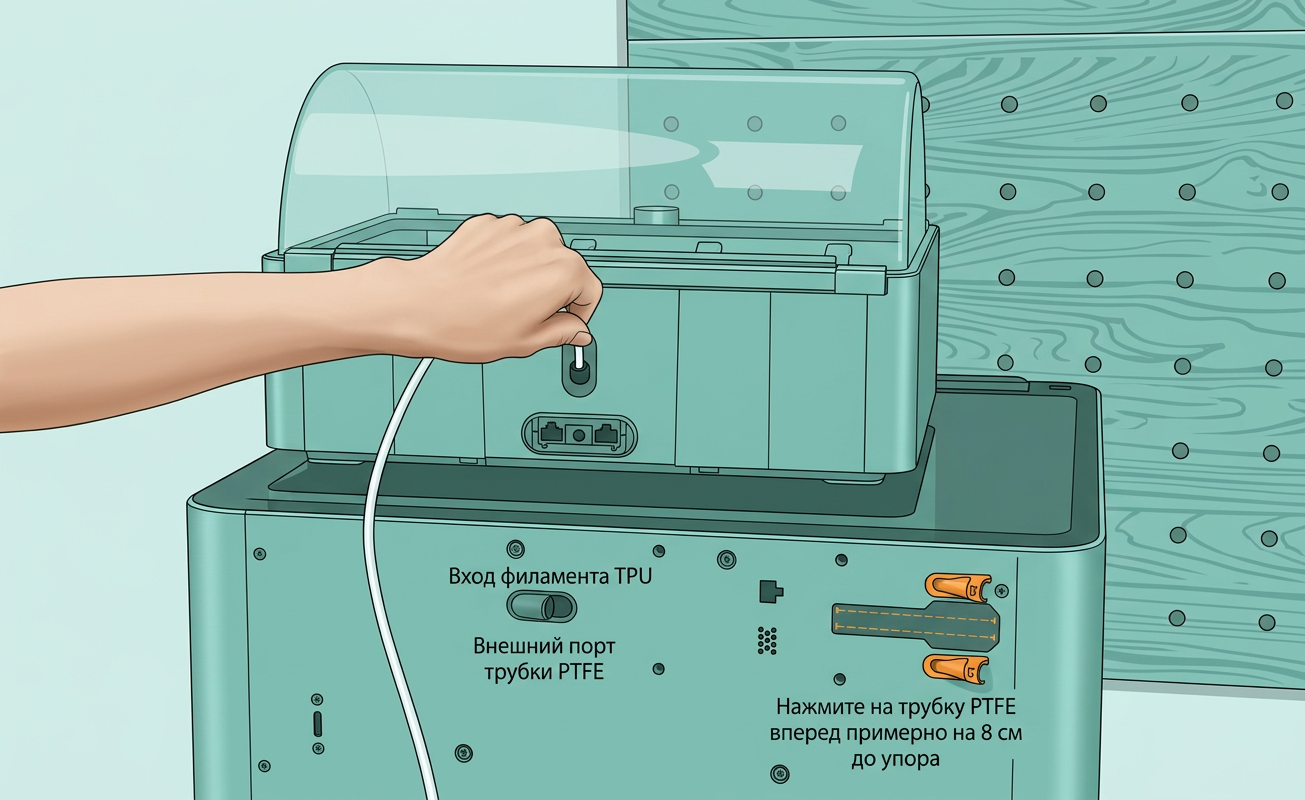 Вход филамента TPU

Внешний порт трубки PTFE

Нажмите на трубку PTFE вперед примерно на 8 см до упора