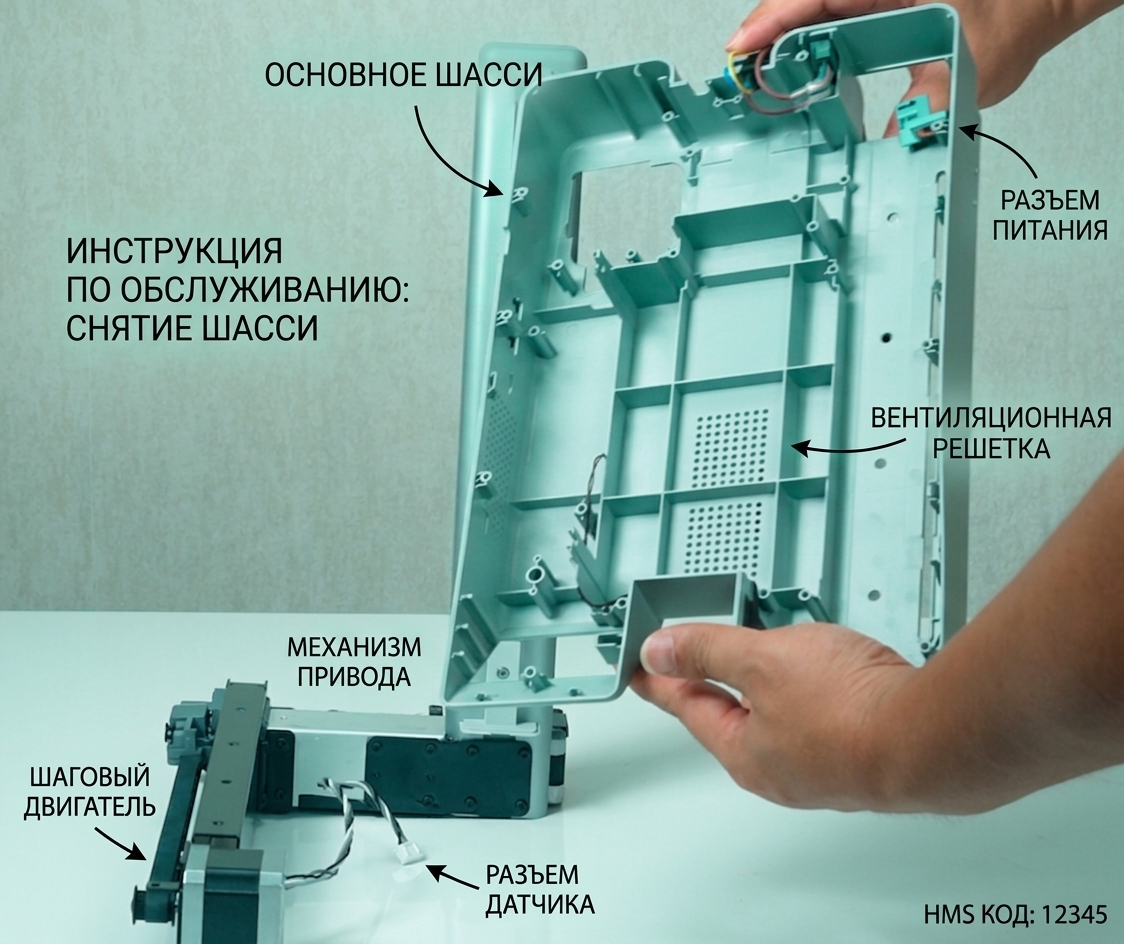 ОСНОВНОЕ ШАССИ

РАЗЪЕМ
ПИТАНИЯ

ИНСТРУКЦИЯ
ПО ОБСЛУЖИВАНИЮ:
СНЯТИЕ ШАССИ

ВЕНТИЛЯЦИОННАЯ
РЕШЕТКА

МЕХАНИЗМ
ПРИВОДА

ШАГОВЫЙ
ДВИГАТЕЛЬ

РАЗЪЕМ
ДАТЧИКА

HMS КОД: 12345